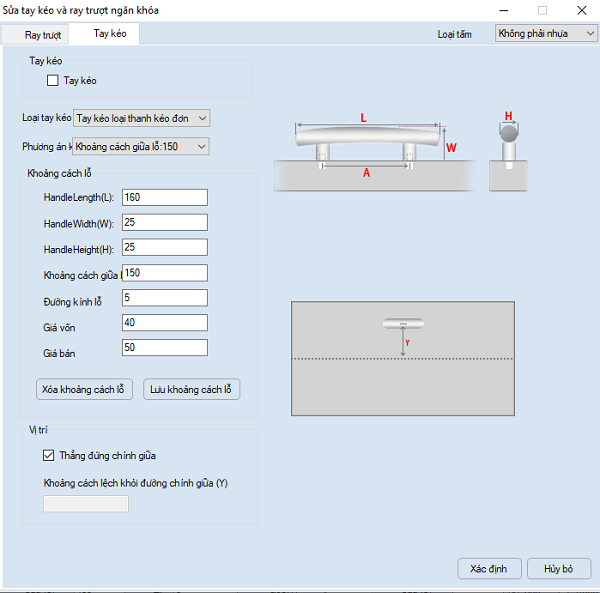 Sửa tay kéo và ray trượt ngăn khóa

Ray trượt
Tay kéo

Loại tấm
Không phải nhựa

Tay kéo
Tay kéo

Loại tay kéo
Tay kéo loại thanh kéo đơn

Phương án k
Khoảng cách giữa lỗ:150

Khoảng cách lỗ
HandleLength(L): 160
HandleWidth(W): 25
HandleHeight(H): 25
Khoảng cách giữa l 150
Đường kính lỗ 5
Giá vốn 40
Giá bán 50

Xóa khoảng cách lỗ
Lưu khoảng cách lỗ

Vị trí
Thẳng đứng chính giữa
Khoảng cách lệch khỏi đường chính giữa (Y)

L
W
A
H
Y

Xác định
Hủy bỏ